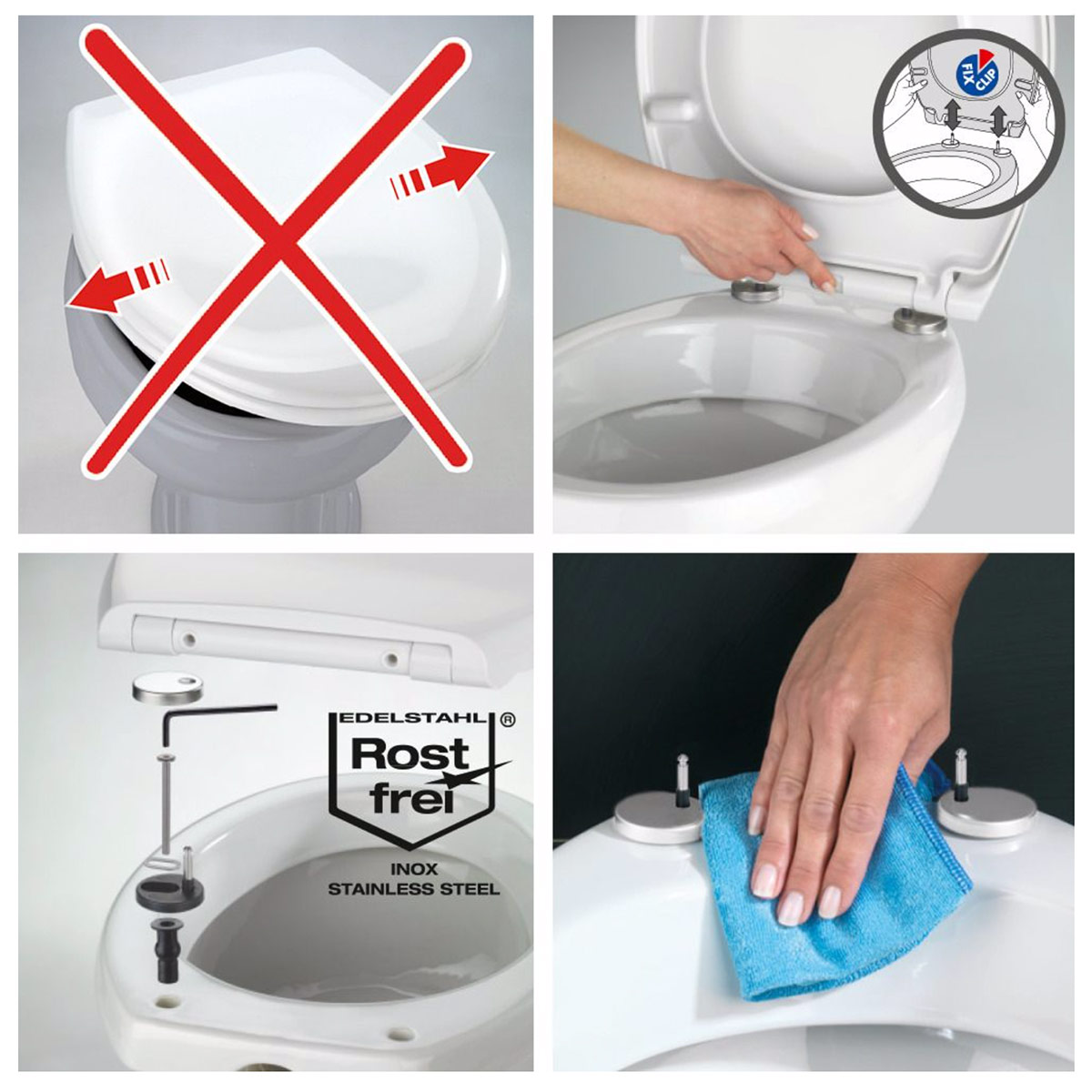 FIX CLIP

EDELSTAHL ®
Rost frei
INOX
STAINLESS STEEL