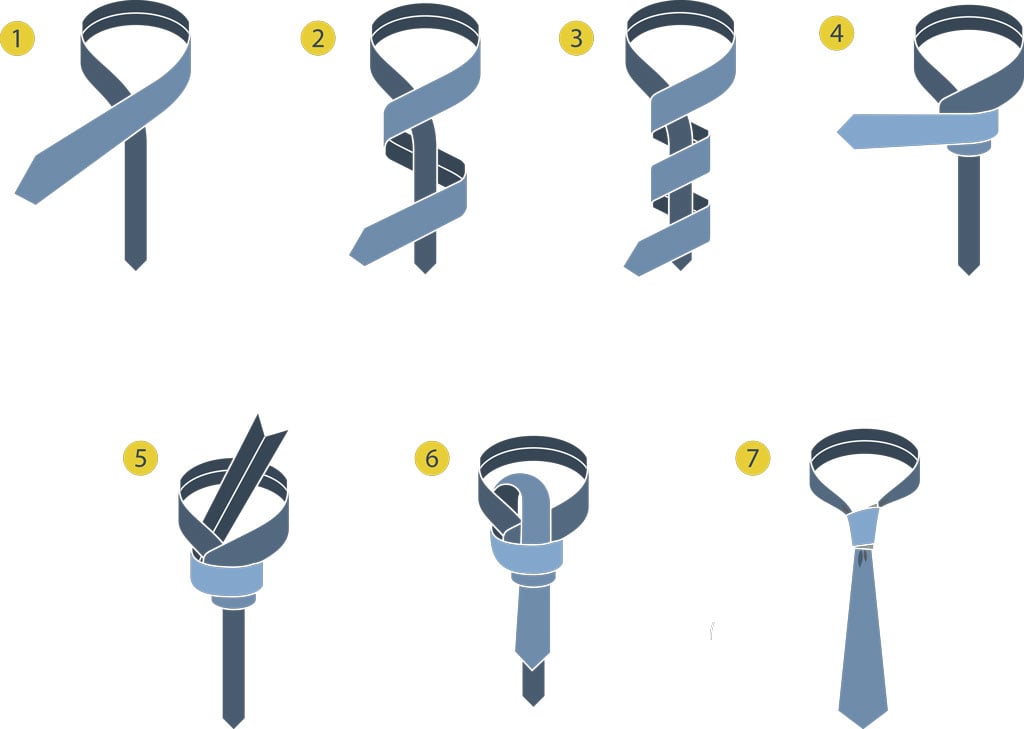 1

2

3

4

5

6

7